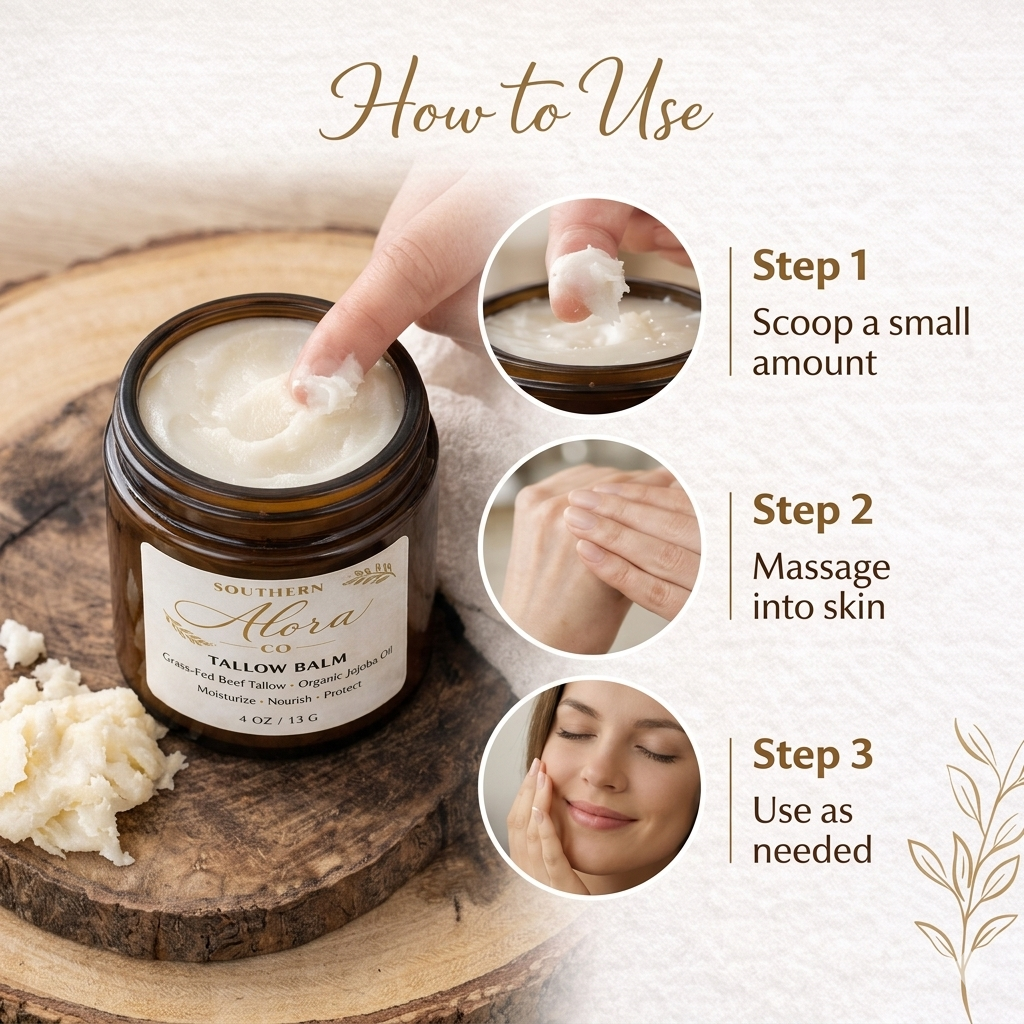 How to Use

SOUTHERN
Alora
CO
TALLOW BALM
Grass-Fed Beef Tallow · Organic Jojoba Oil
Moisturize · Nourish · Protect
4 OZ / 13 G

Step 1
Scoop a small amount

Step 2
Massage into skin

Step 3
Use as needed